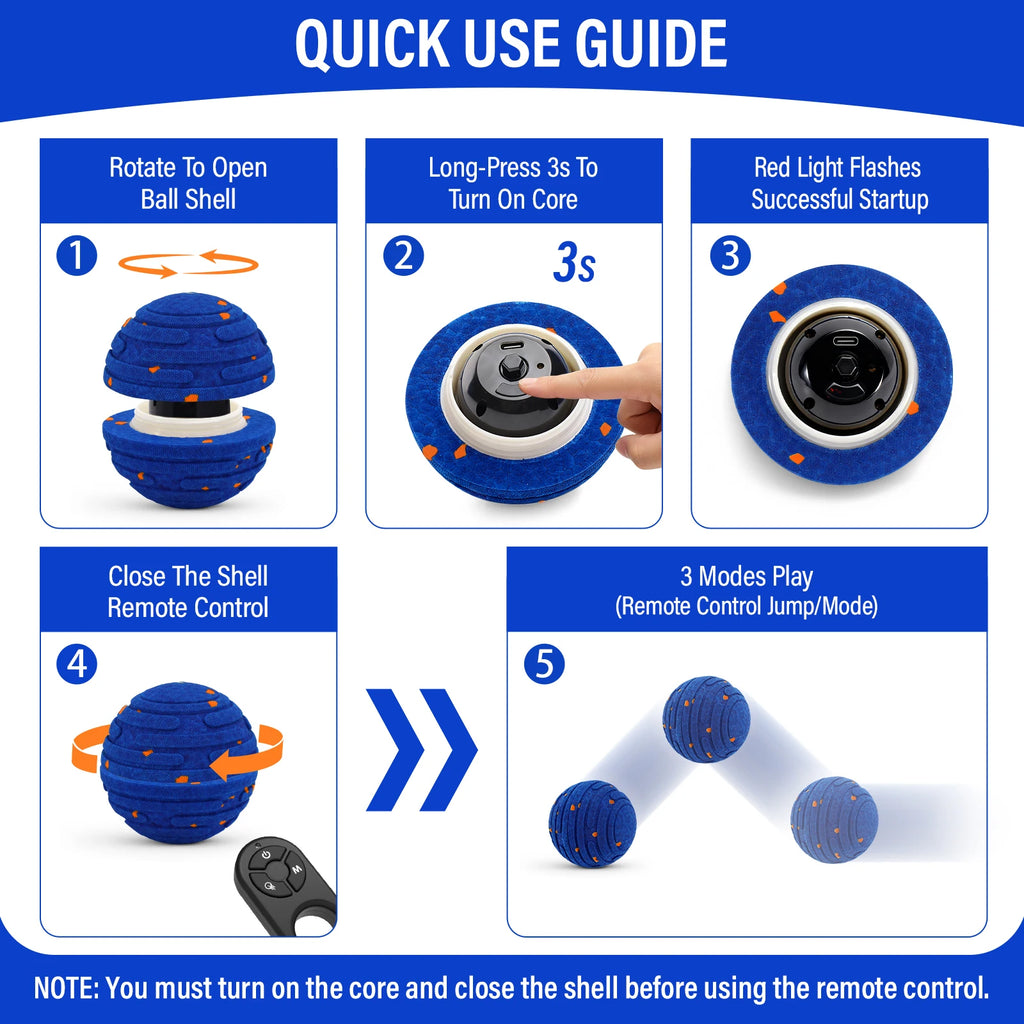 QUICK USE GUIDE

Rotate To Open Ball Shell

1

Long-Press 3s To Turn On Core

2

3s

Red Light Flashes Successful Startup

3

Close The Shell Remote Control

4

M

3 Modes Play (Remote Control Jump/Mode)

5

NOTE: You must turn on the core and close the shell before using the remote control.